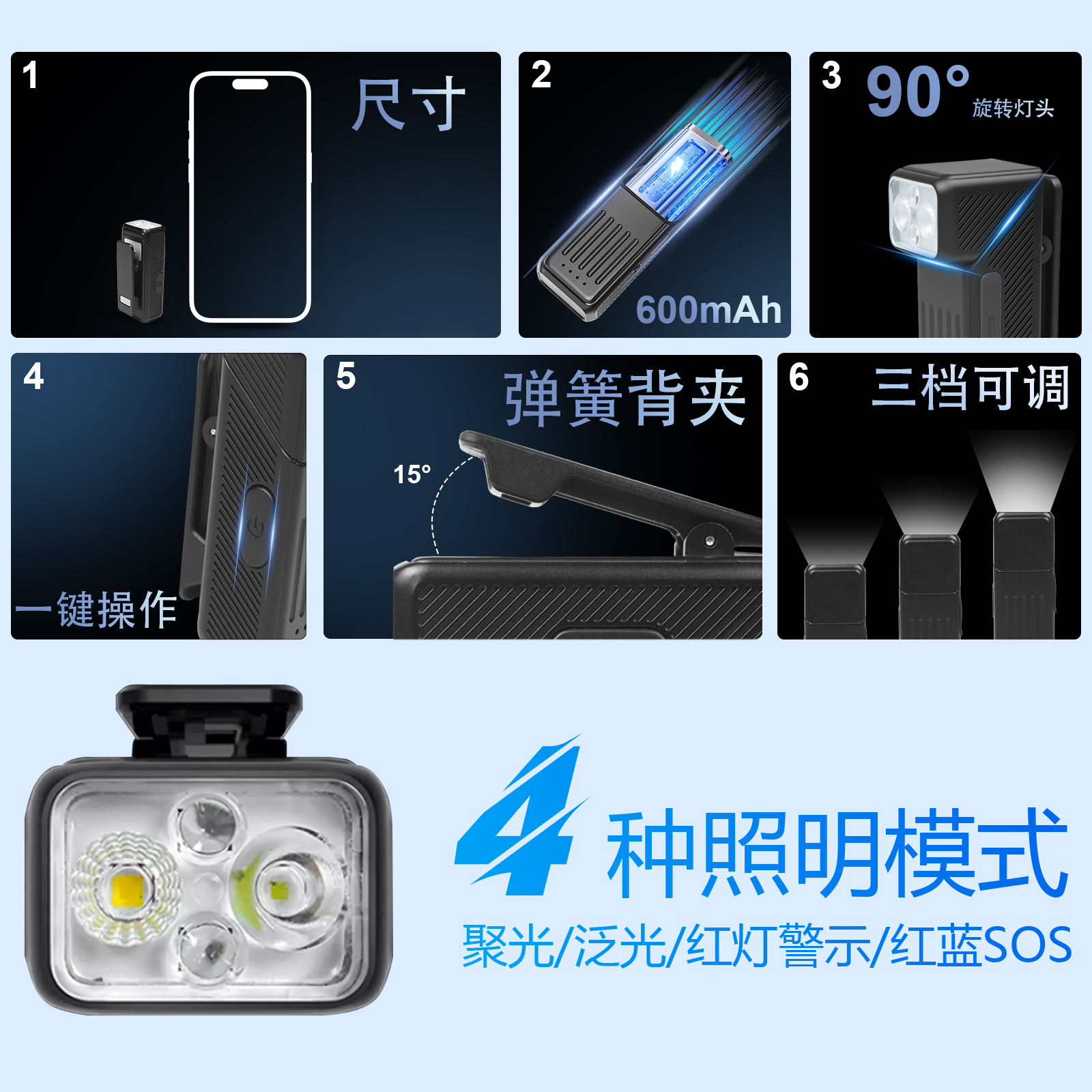 1 尺寸

2 600mAh

3 90° 旋转灯头

4 一键操作

5 弹簧背夹 15°

6 三档可调

4 种照明模式

聚光/泛光/红灯警示/红蓝SOS