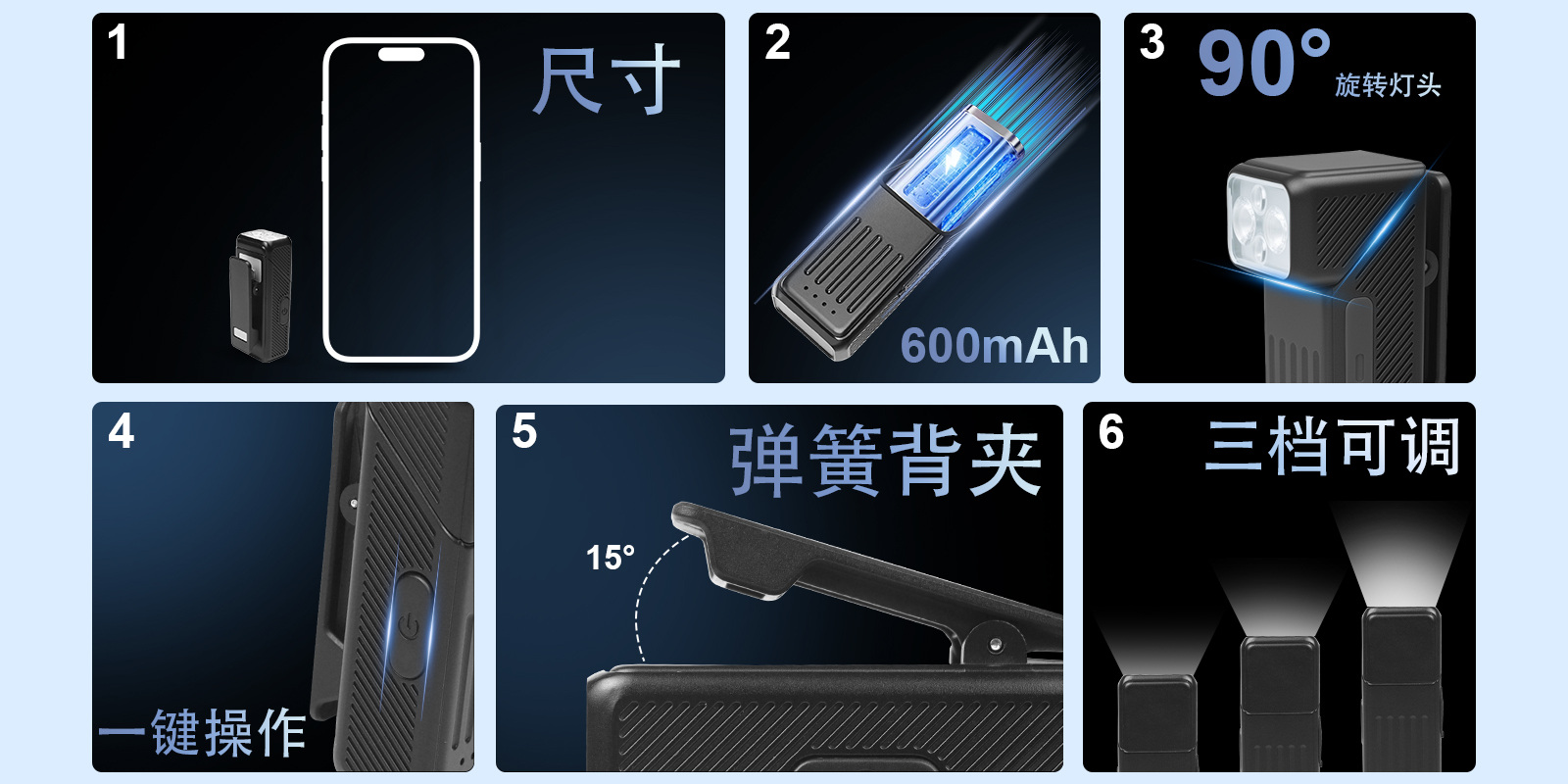 1
尺寸

2
600mAh

3
90°
旋转灯头

4
一键操作

5
弹簧背夹
15°

6
三档可调